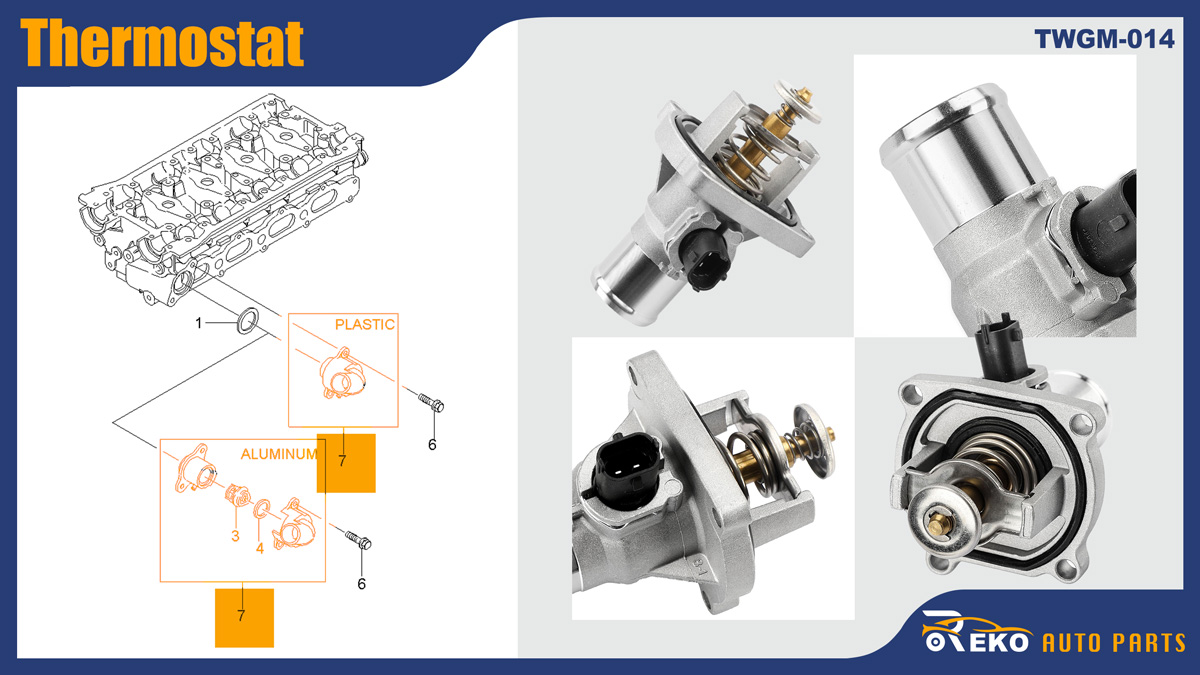 Thermostat

TWGM-014

1

PLASTIC

6

7

ALUMINUM

3

4

6

7

REKO AUTO PARTS